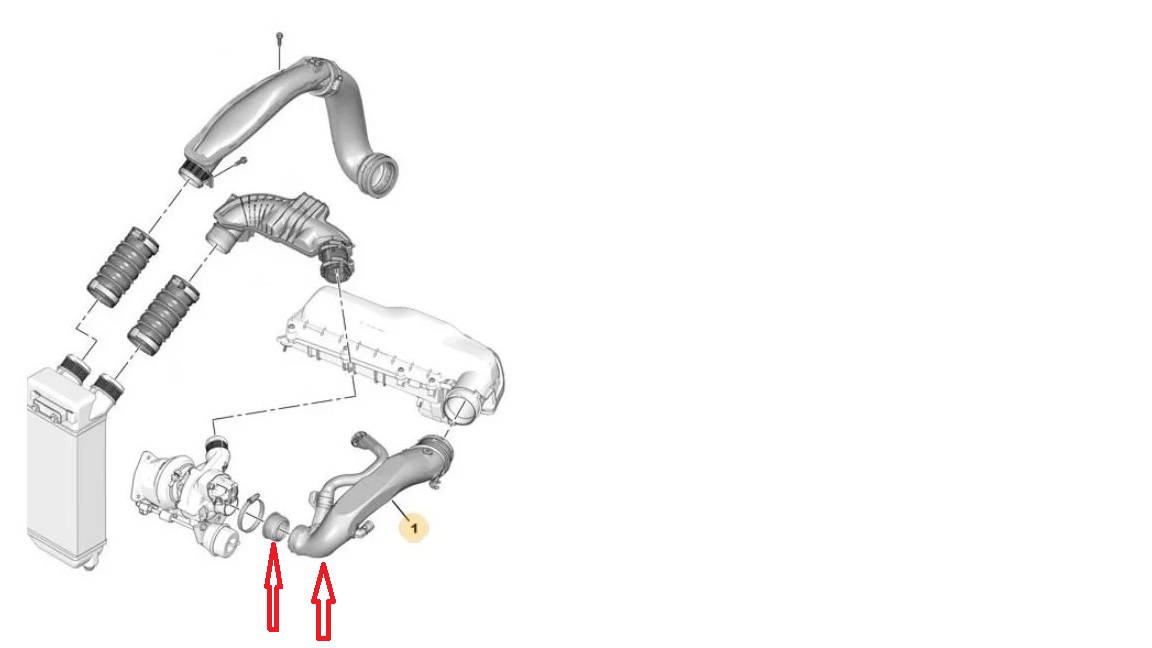 1