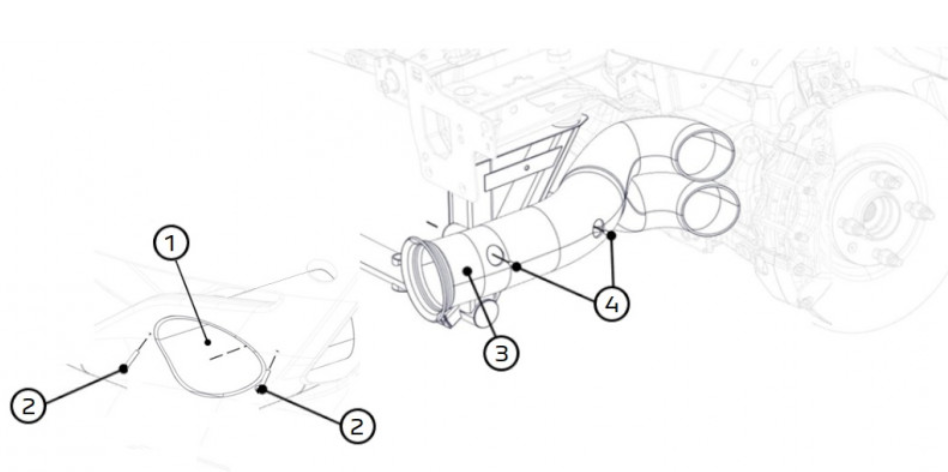 1
2
2
3
4