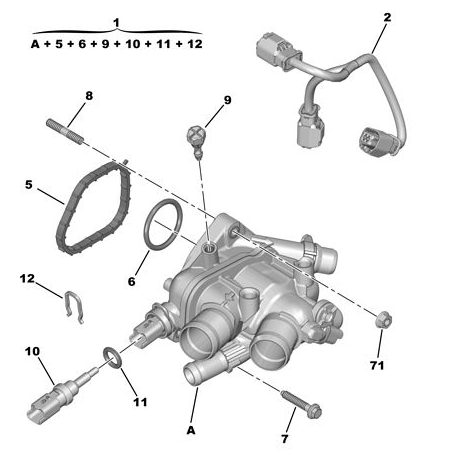 1
A + 5 + 6 + 9 + 10 + 11 + 12

2

8

9

5

6

12

10

11

A

7

71