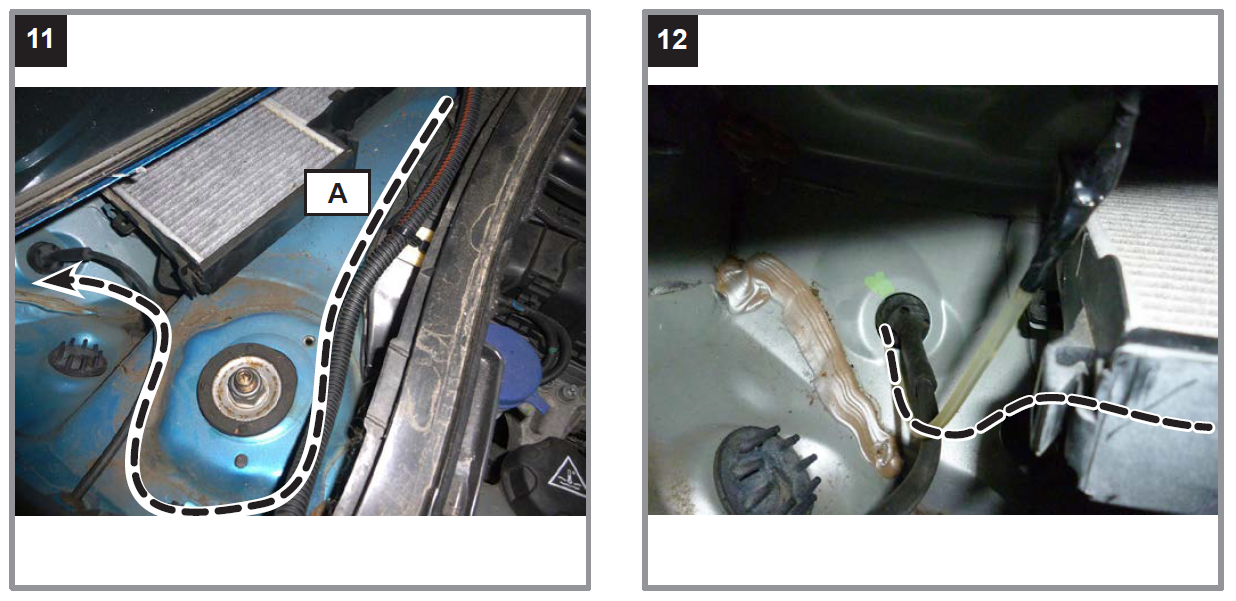 11

A

12